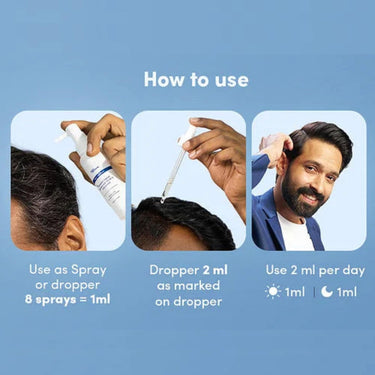 How to use

Use as Spray or dropper
8 sprays = 1ml

Dropper 2 ml as marked on dropper

Use 2 ml per day
1ml | 1ml